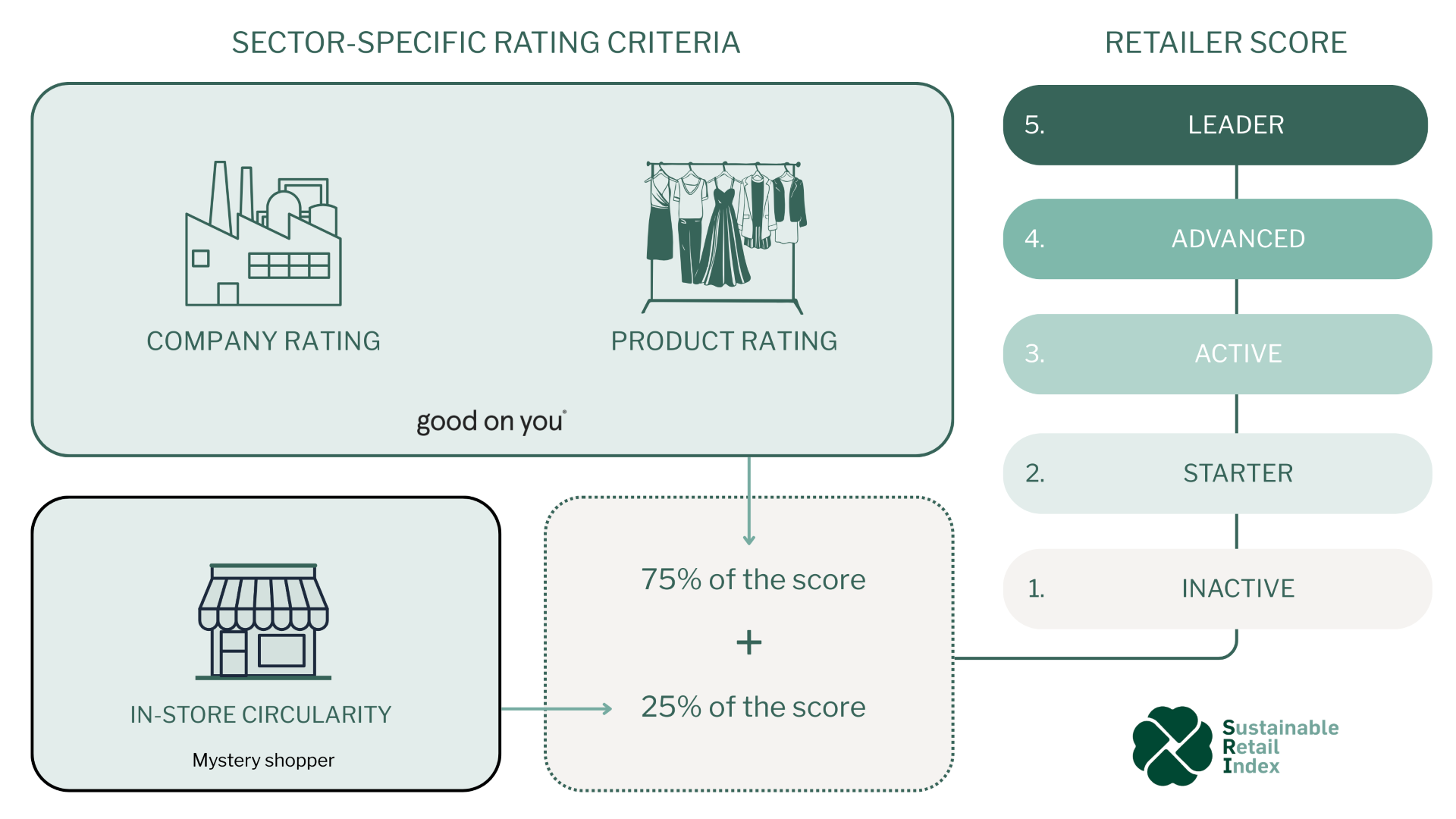 SECTOR-SPECIFIC RATING CRITERIA

COMPANY RATING

PRODUCT RATING

good on you®

IN-STORE CIRCULARITY

Mystery shopper

75% of the score

+

25% of the score

RETAILER SCORE

5. LEADER

4. ADVANCED

3. ACTIVE

2. STARTER

1. INACTIVE

Sustainable Retail Index